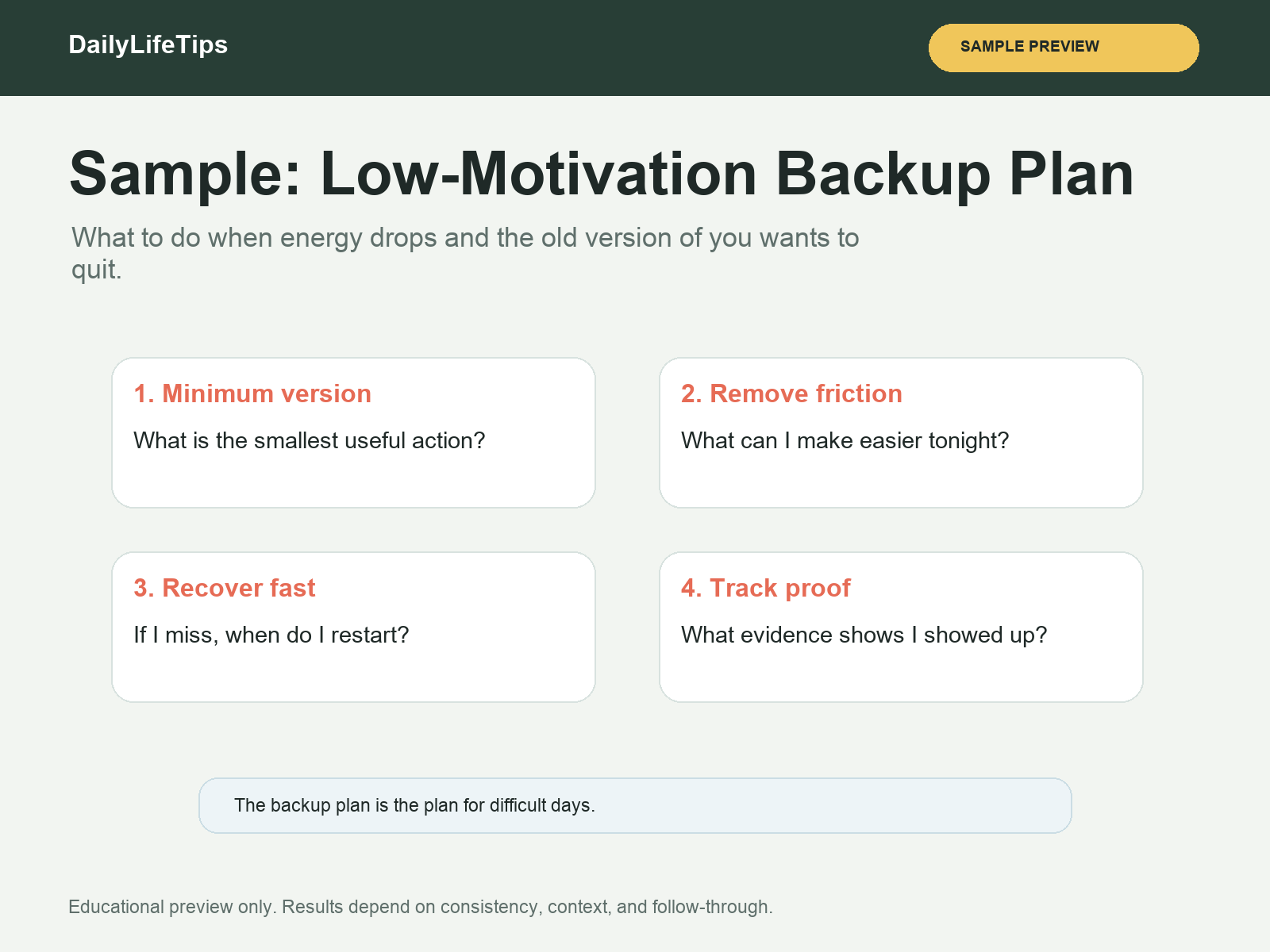 DailyLifeTips

SAMPLE PREVIEW

Sample: Low-Motivation Backup Plan

What to do when energy drops and the old version of you wants to quit.

1. Minimum version

What is the smallest useful action?

2. Remove friction

What can I make easier tonight?

3. Recover fast

If I miss, when do I restart?

4. Track proof

What evidence shows I showed up?

The backup plan is the plan for difficult days.

Educational preview only. Results depend on consistency, context, and follow-through.