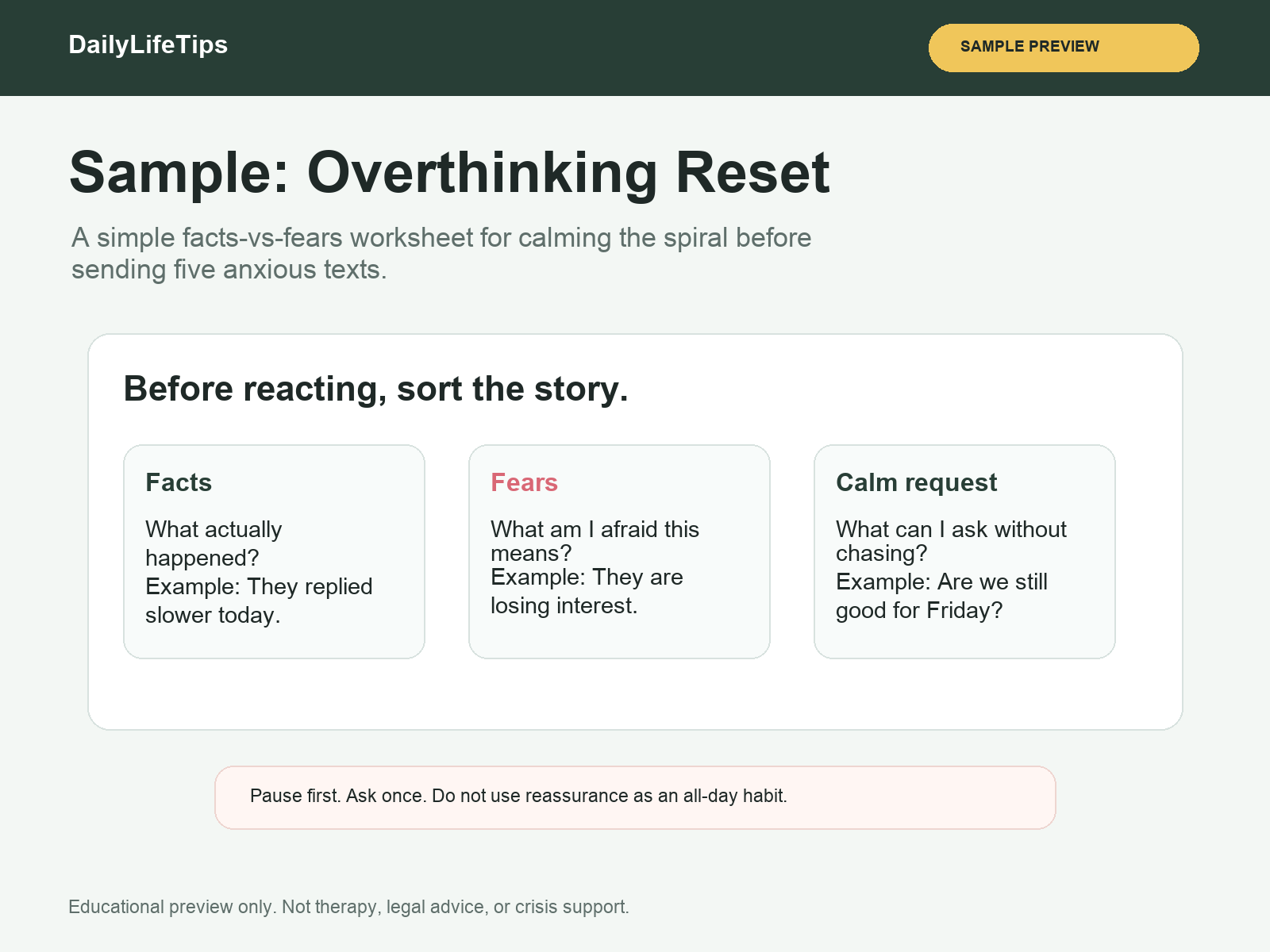 DailyLifeTips

SAMPLE PREVIEW

Sample: Overthinking Reset

A simple facts-vs-fears worksheet for calming the spiral before sending five anxious texts.

Before reacting, sort the story.

Facts

What actually happened?
Example: They replied slower today.

Fears

What am I afraid this means?
Example: They are losing interest.

Calm request

What can I ask without chasing?
Example: Are we still good for Friday?

Pause first. Ask once. Do not use reassurance as an all-day habit.

Educational preview only. Not therapy, legal advice, or crisis support.