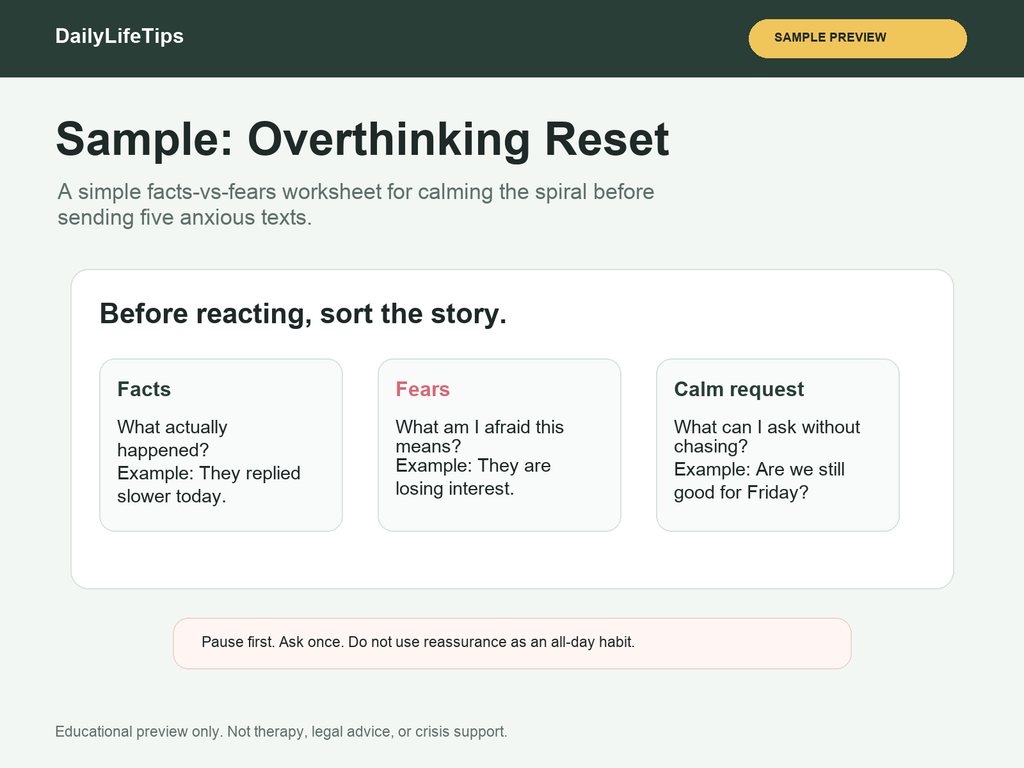 DailyLifeTips

SAMPLE PREVIEW

Sample: Overthinking Reset

A simple facts-vs-fears worksheet for calming the spiral before sending five anxious texts.

Before reacting, sort the story.

Facts

What actually happened?
Example: They replied slower today.

Fears

What am I afraid this means?
Example: They are losing interest.

Calm request

What can I ask without chasing?
Example: Are we still good for Friday?

Pause first. Ask once. Do not use reassurance as an all-day habit.

Educational preview only. Not therapy, legal advice, or crisis support.